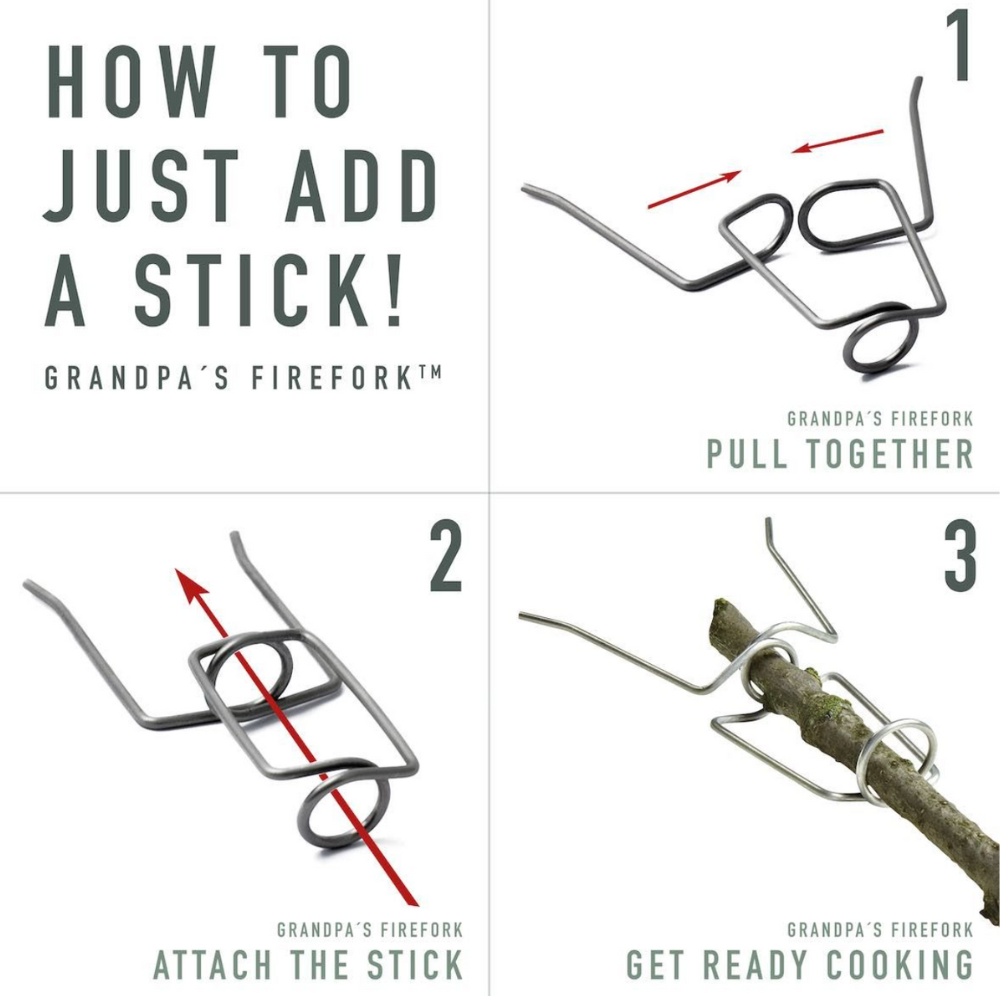 HOW TO
JUST ADD
A STICK!

GRANDPA´S FIREFORK™

1

GRANDPA´S FIREFORK
PULL TOGETHER

2

GRANDPA´S FIREFORK
ATTACH THE STICK

3

GRANDPA´S FIREFORK
GET READY COOKING